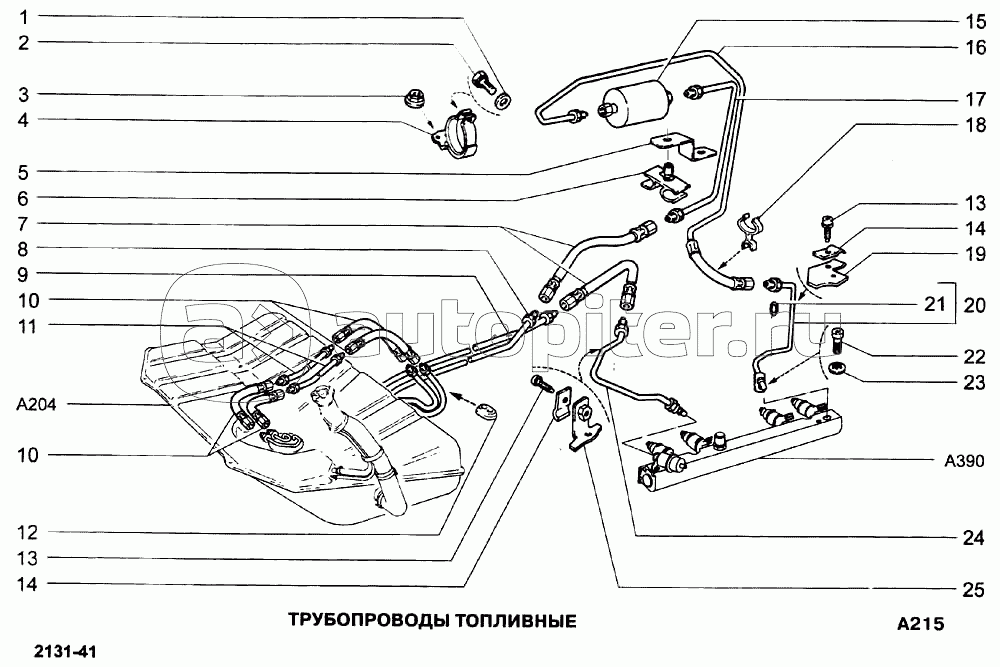 1
2
3
4
5
6
7
8
9
10
11
A204
10
12
13
14

15
16
17
18
13
14
19
21
20
22
23
A390
24
25

autopiter.ru

ТРУБОПРОВОДЫ ТОПЛИВНЫЕ

A215

2131-41